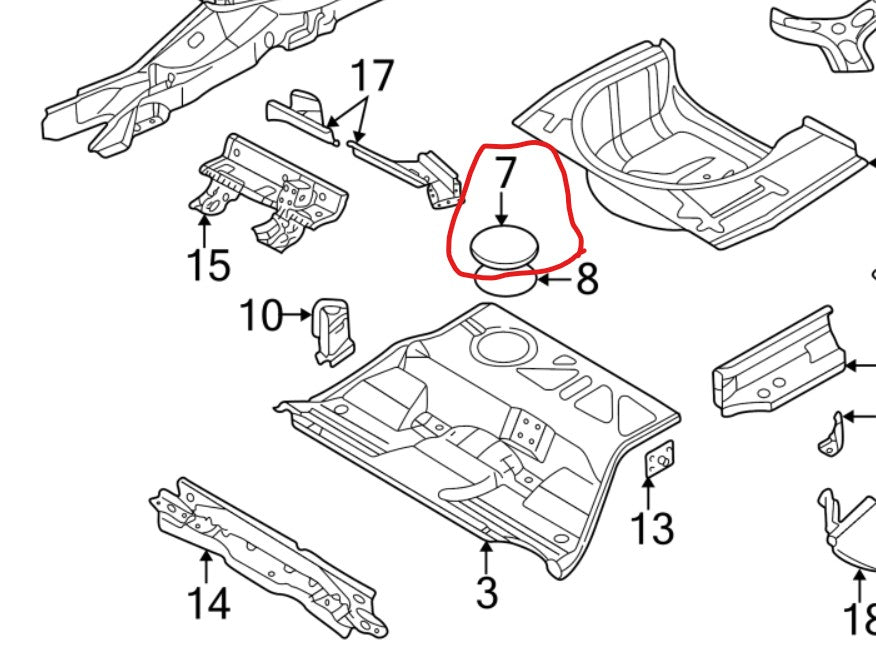 17
7
15
8
10
13
14
3
18